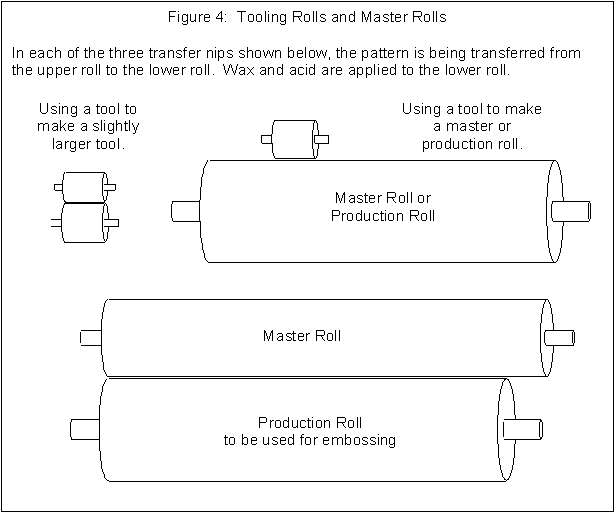 Figure 4: Tooling Rolls and Master Rolls

In each of the three transfer nips shown below, the pattern is being transferred from the upper roll to the lower roll. Wax and acid are applied to the lower roll.

Using a tool to make a slightly larger tool.

Using a tool to make a master or production roll.

Master Roll or Production Roll

Master Roll

Production Roll to be used for embossing